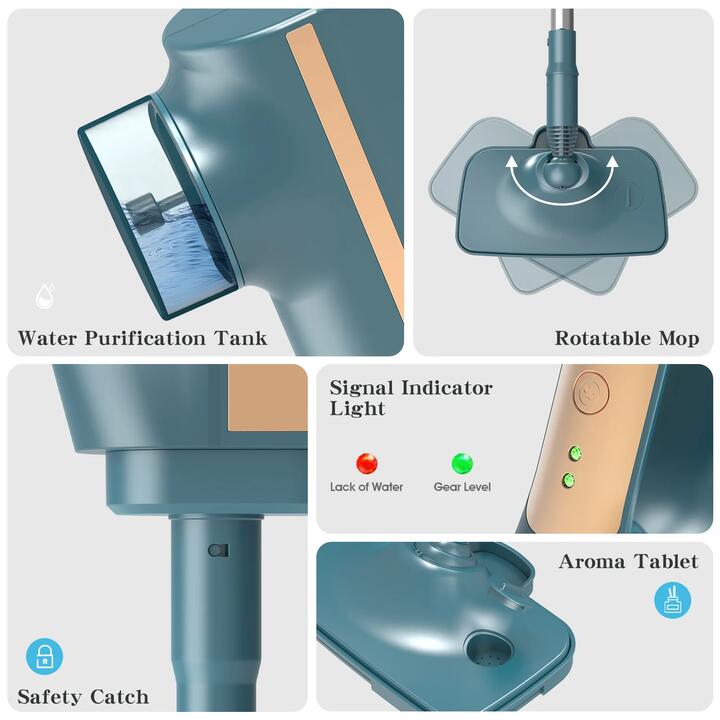 Water Purification Tank

Rotatable Mop

Signal Indicator Light

Lack of Water

Gear Level

Aroma Tablet

Safety Catch